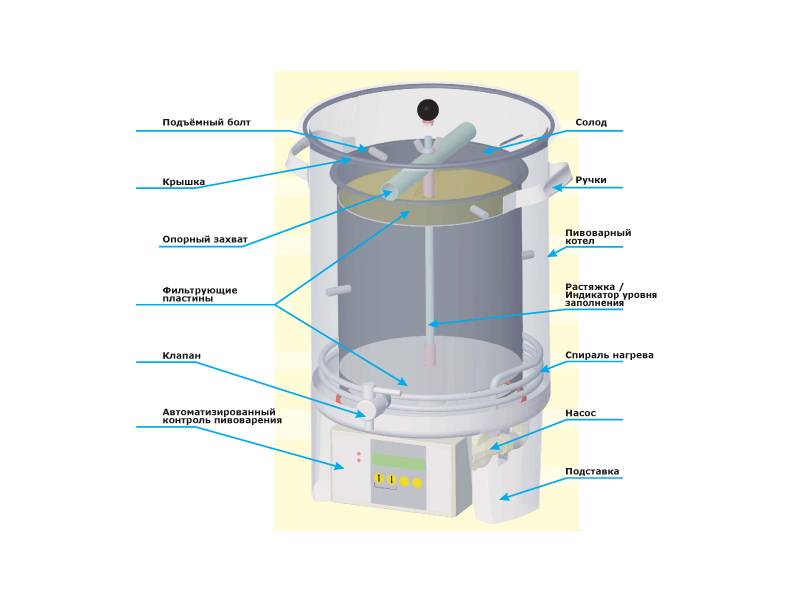 Подъёмный болт

Крышка

Опорный захват

Фильтрующие пластины

Клапан

Автоматизированный контроль пивоварения

Солод

Ручки

Пивоварный котел

Растяжка / Индикатор уровня заполнения

Спираль нагрева

Насос

Подставка