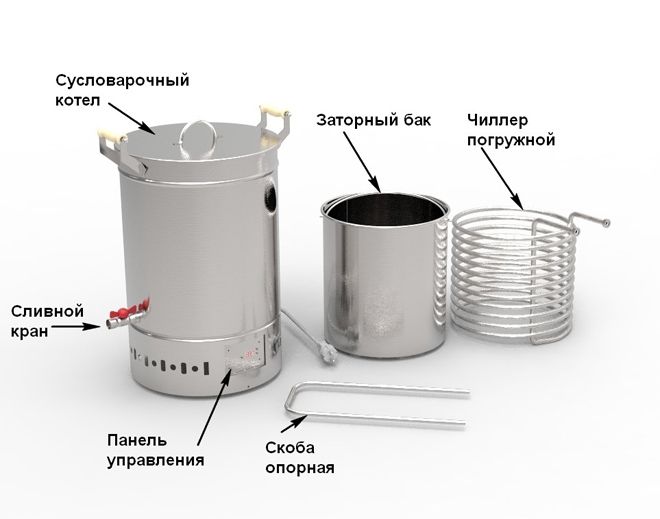 Сусловарочный котел

Заторный бак

Чиллер погружной

Сливной кран

Панель управления

Скоба опорная